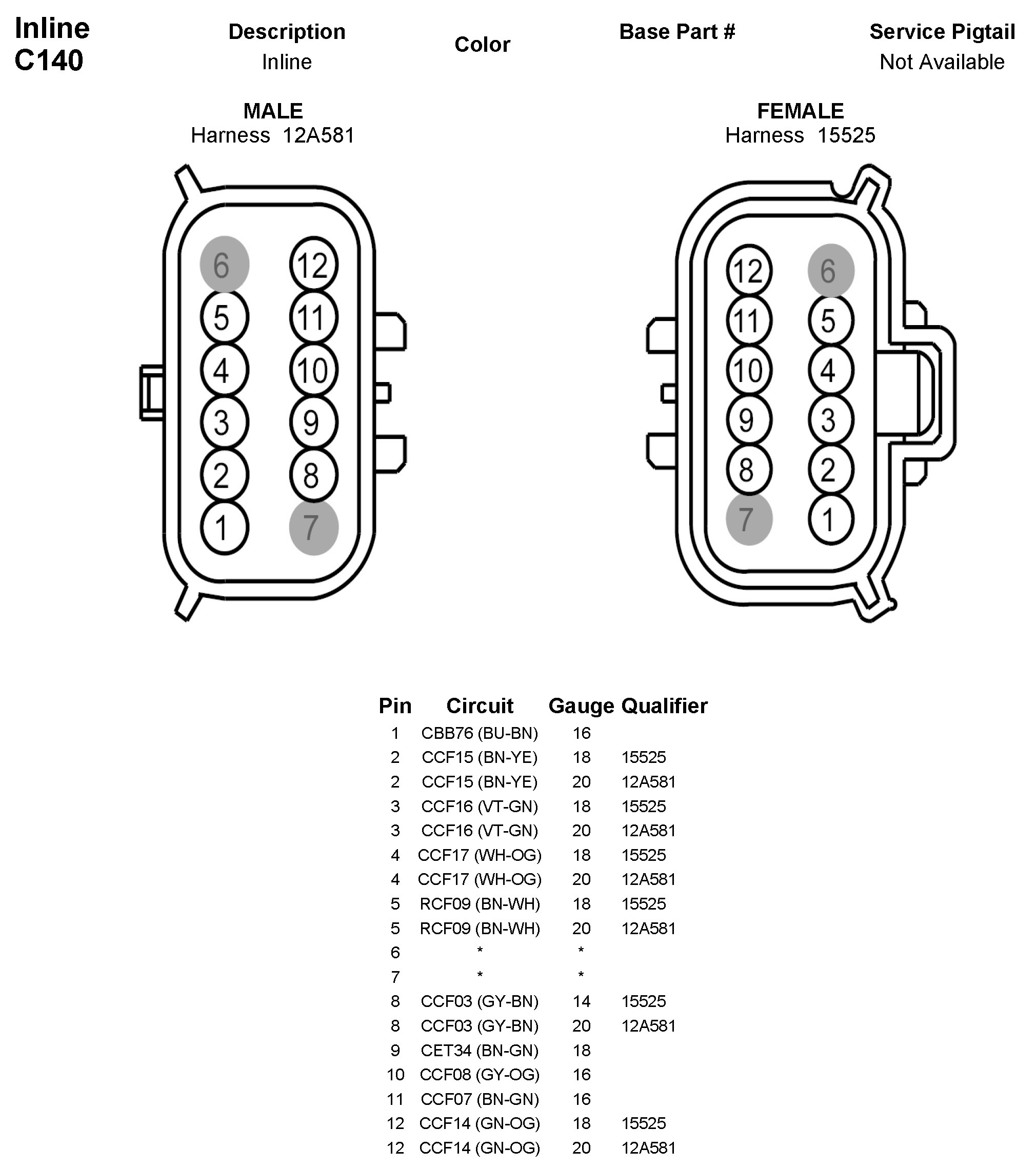 Inline
C140

Description
Inline

Color

Base Part #

Service Pigtail
Not Available

MALE
Harness 12A581

6 12
5 11
4 10
3 9
2 8
1 7

FEMALE
Harness 15525

12 6
11 5
10 4
9 3
8 2
7 1

| Pin | Circuit | Gauge | Qualifier |
|---|---|---|---|
| 1 | CBB76 (BU-BN) | 16 | |
| 2 | CCF15 (BN-YE) | 18 | 15525 |
| 2 | CCF15 (BN-YE) | 20 | 12A581 |
| 3 | CCF16 (VT-GN) | 18 | 15525 |
| 3 | CCF16 (VT-GN) | 20 | 12A581 |
| 4 | CCF17 (WH-OG) | 18 | 15525 |
| 4 | CCF17 (WH-OG) | 20 | 12A581 |
| 5 | RCF09 (BN-WH) | 18 | 15525 |
| 5 | RCF09 (BN-WH) | 20 | 12A581 |
| 6 | * | * | |
| 7 | * | * | |
| 8 | CCF03 (GY-BN) | 14 | 15525 |
| 8 | CCF03 (GY-BN) | 20 | 12A581 |
| 9 | CET34 (BN-GN) | 18 | |
| 10 | CCF08 (GY-OG) | 16 | |
| 11 | CCF07 (BN-GN) | 16 | |
| 12 | CCF14 (GN-OG) | 18 | 15525 |
| 12 | CCF14 (GN-OG) | 20 | 12A581 |