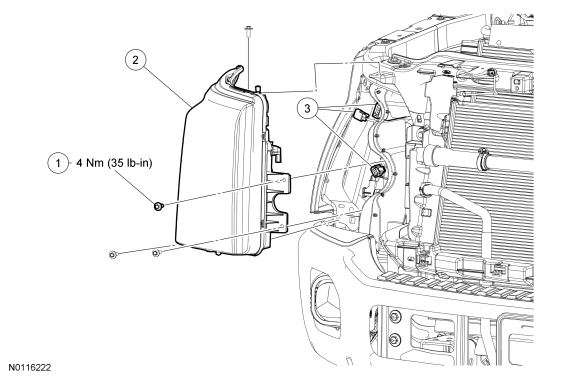 2

3

1 4 Nm (35 lb-in)

N0116222