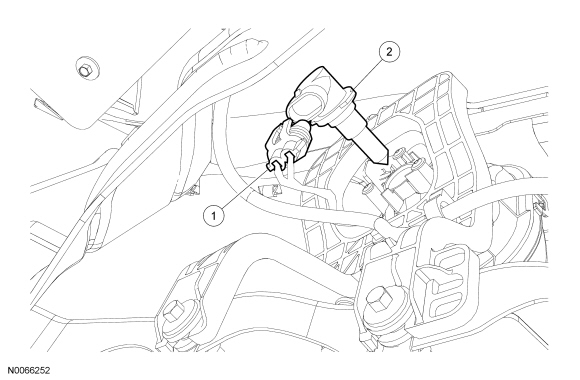 2

1

N0066252