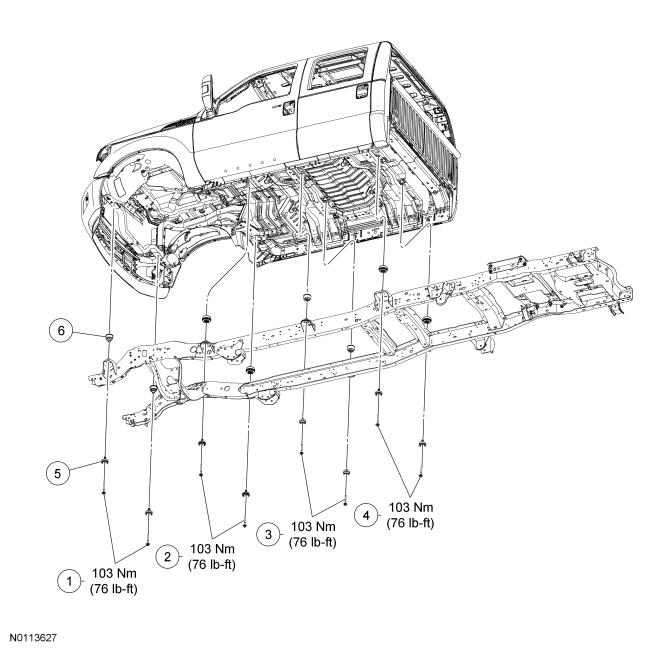 6

5

1 103 Nm (76 lb-ft)

2 103 Nm (76 lb-ft)

3 103 Nm (76 lb-ft)

4 103 Nm (76 lb-ft)

N0113627