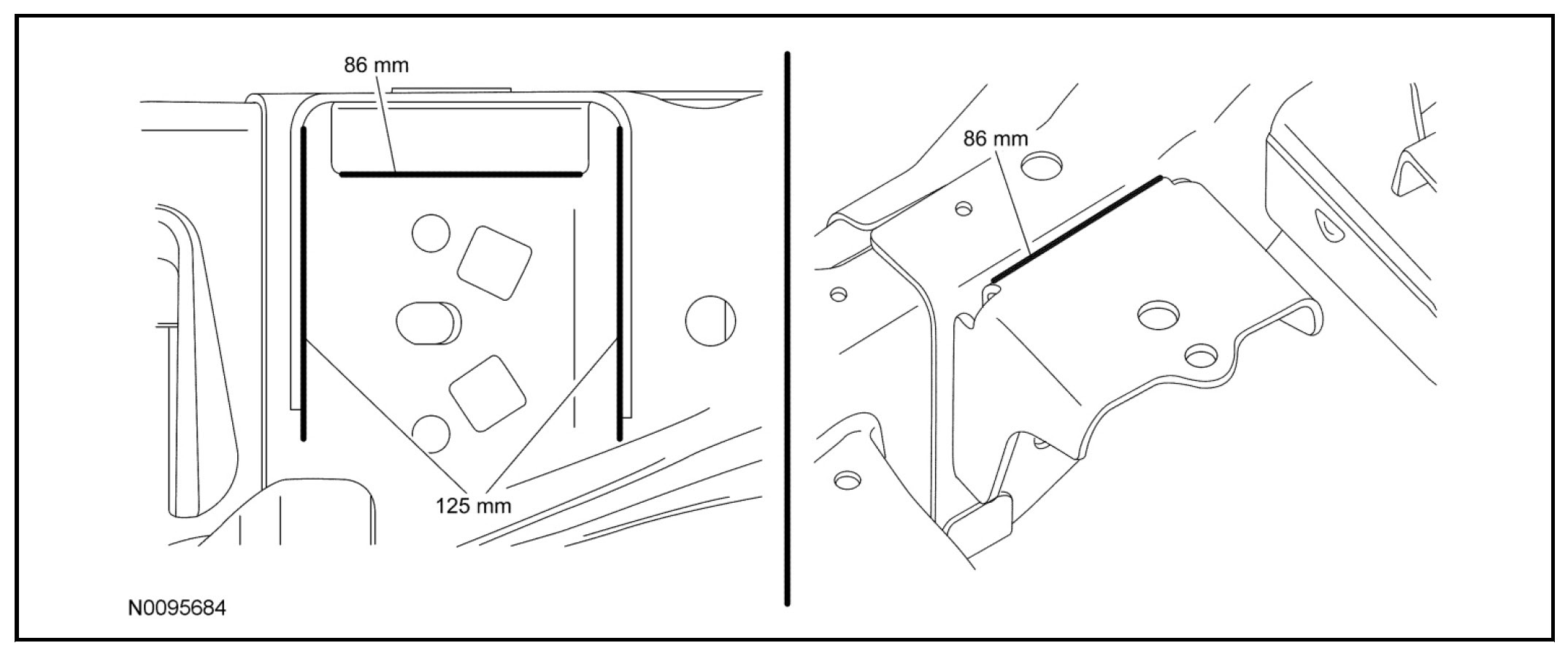 86 mm

125 mm

N0095684

86 mm