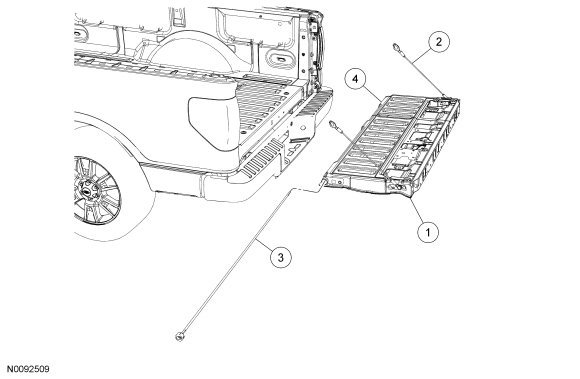 2
4
1
3
N0092509