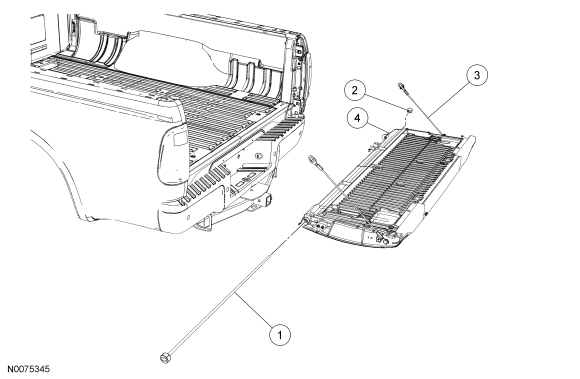 3
2
4
1
N0075345