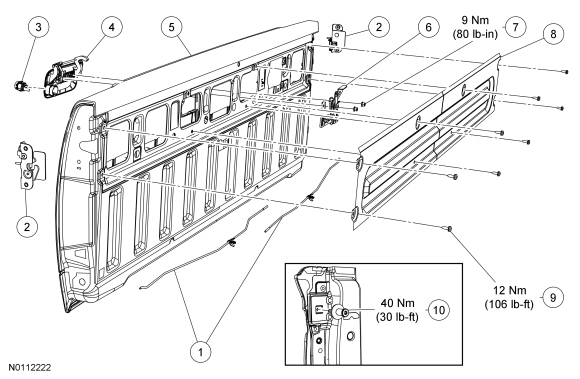 3
4
5
2
6
9 Nm
(80 lb-in)
7
8
2
12 Nm
(106 lb-ft)
9
40 Nm
(30 lb-ft)
10
1
N0112222