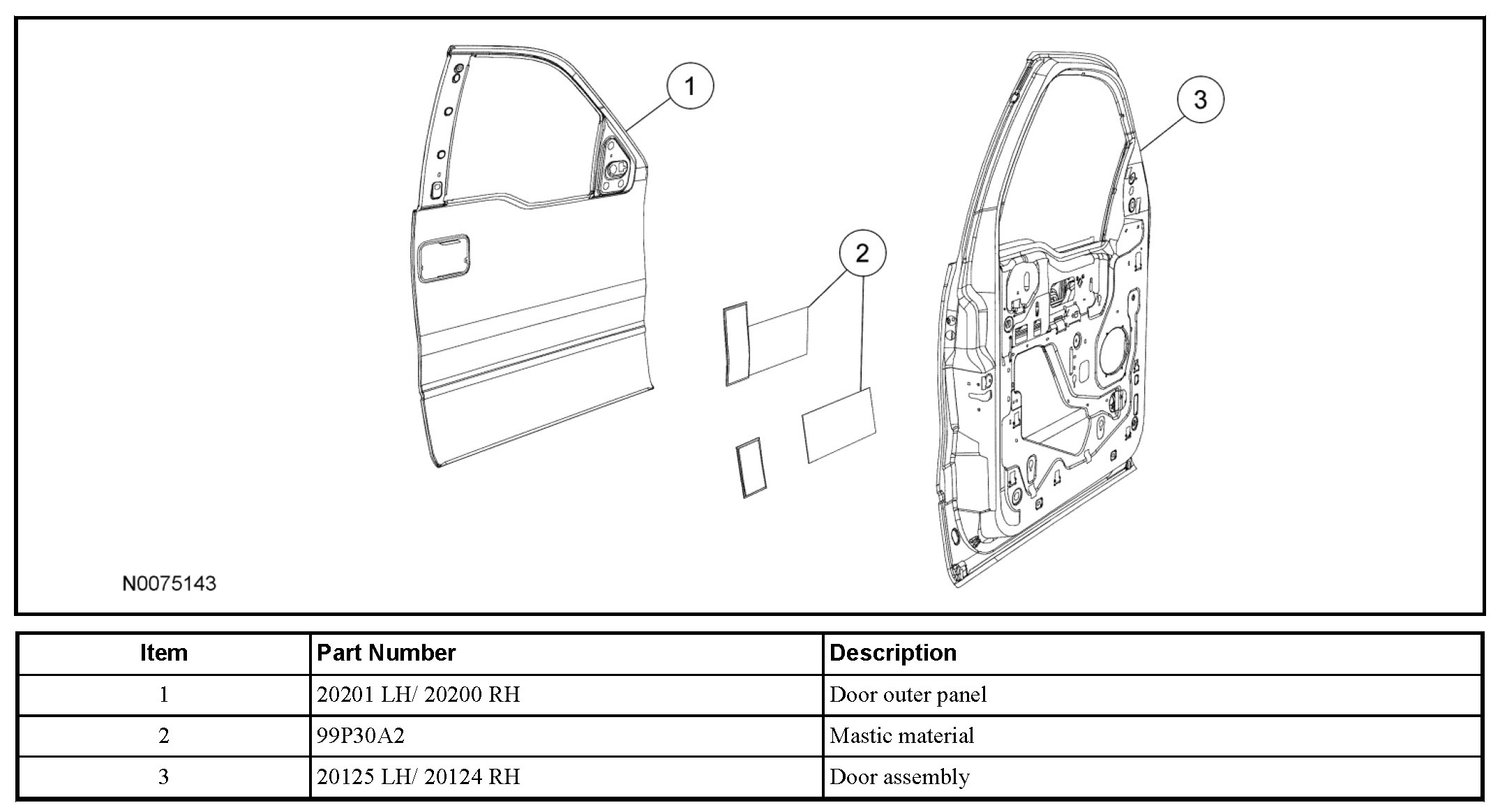 1

2

3

N0075143

| Item | Part Number | Description |
|---|---|---|
| 1 | 20201 LH/ 20200 RH | Door outer panel |
| 2 | 99P30A2 | Mastic material |
| 3 | 20125 LH/ 20124 RH | Door assembly |