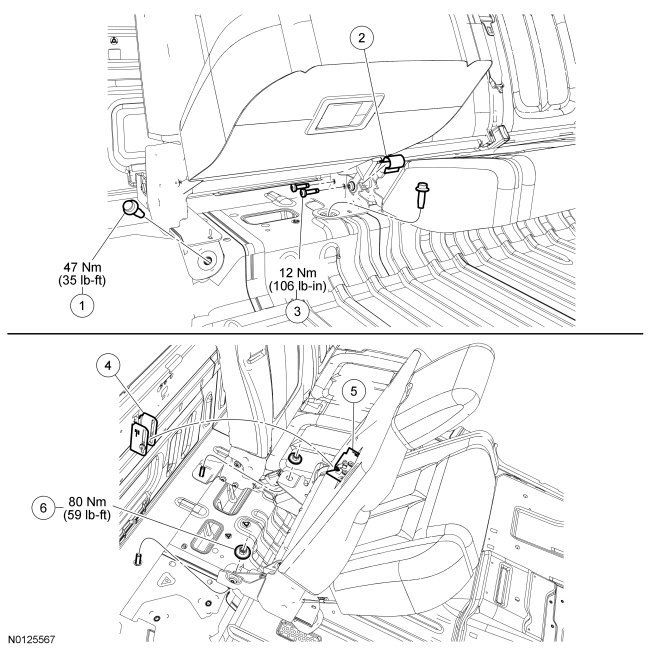 2

47 Nm
(35 lb-ft)
1

12 Nm
(106 lb-in)
3

4

5

6
80 Nm
(59 lb-ft)

N0125567