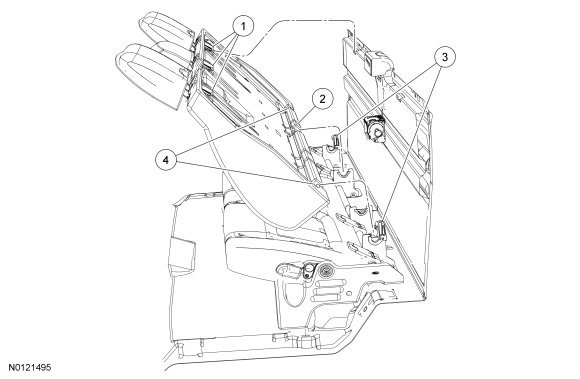 1
2
3
4
N0121495