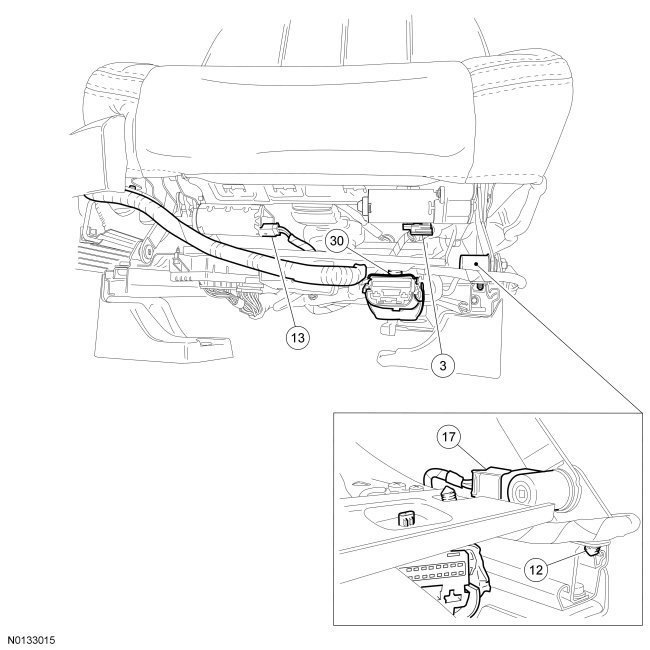 30
13
3
17
12
N0133015