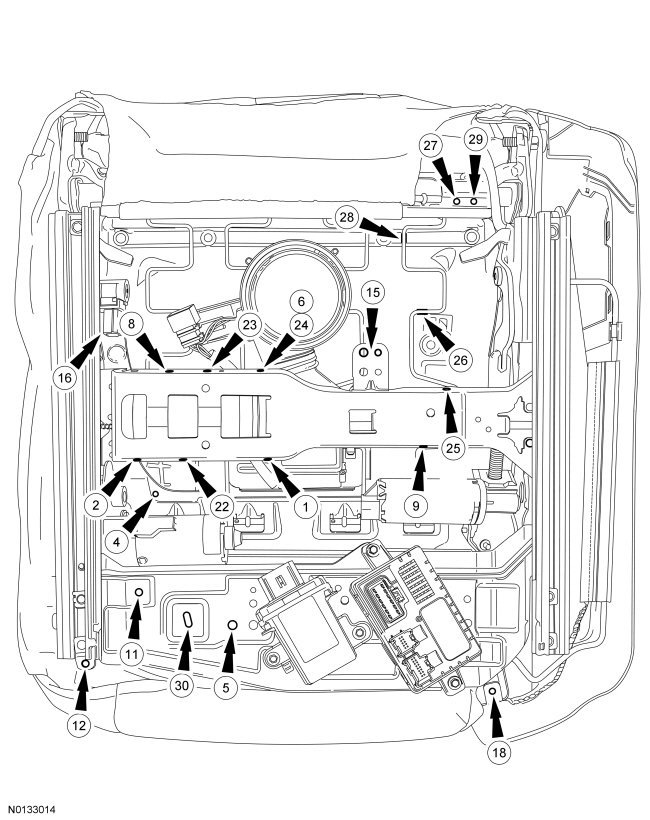 27
29
28
6
15
8
23
24
26
16
25
2
22
1
9
4
11
30
5
12
18
N0133014