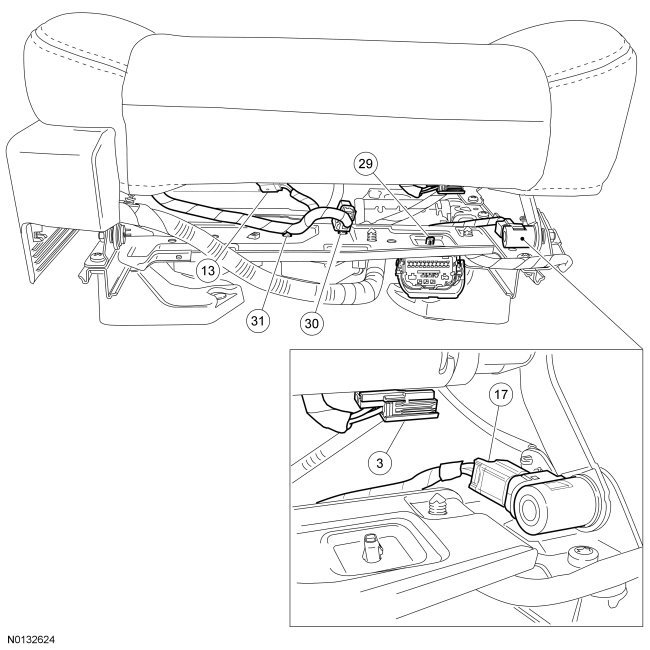 29
13
31
30
17
3
N0132624