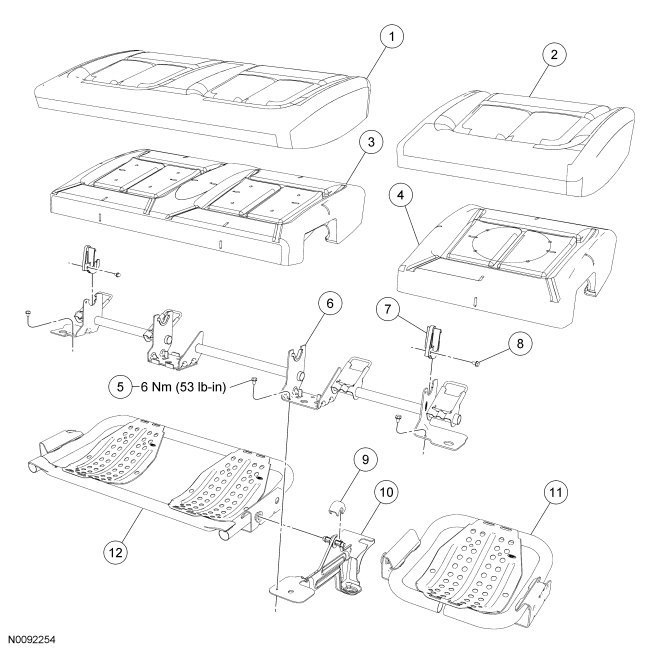 1
2
3
4
6
7
8
5 6 Nm (53 lb-in)
9
10
11
12
N0092254