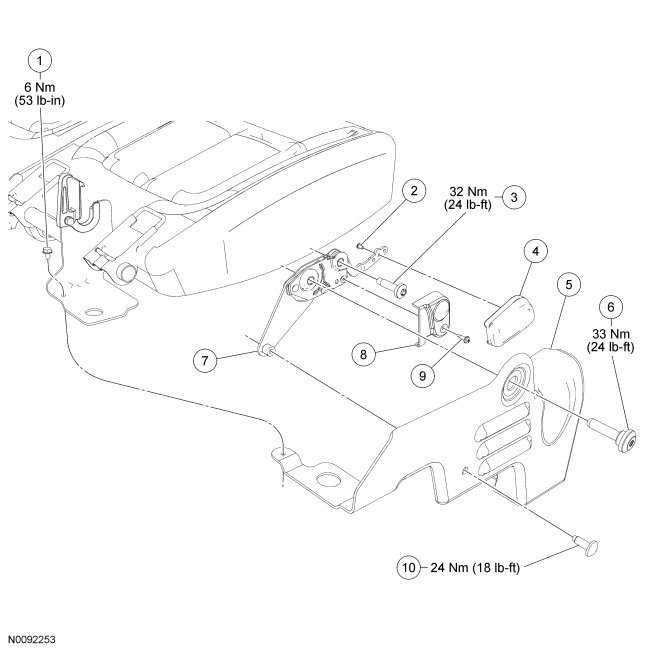 1
6 Nm
(53 lb-in)

2

32 Nm
(24 lb-ft)
3

4

5

6
33 Nm
(24 lb-ft)

7

8

9

10 24 Nm (18 lb-ft)

N0092253