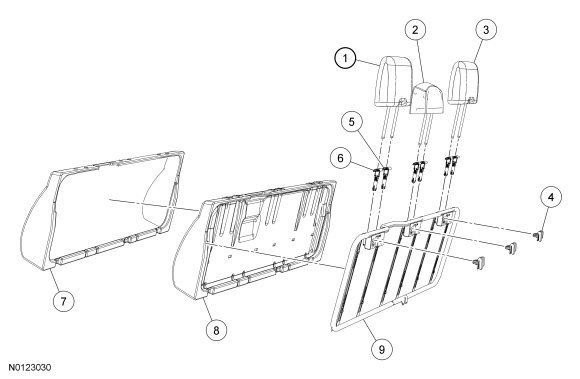 1
2
3
5
6
4
7
8
9
N0123030