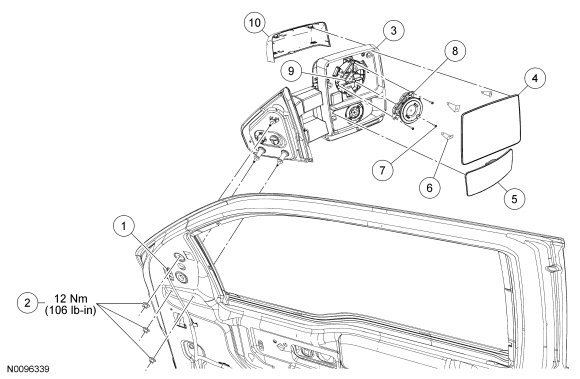 10
3
8
9
4
7
6
5
1
2
12 Nm
(106 lb-in)
N0096339