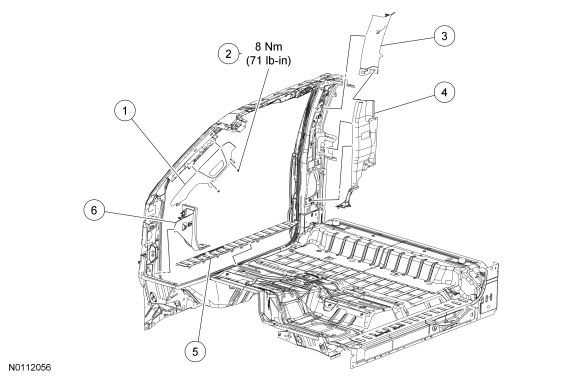 2
8 Nm
(71 lb-in)
3
4
1
6
5
N0112056