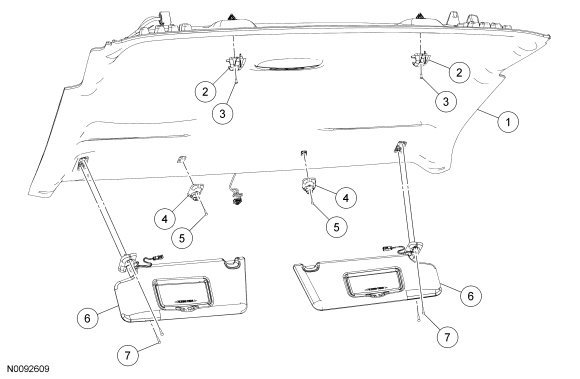 2
3
2
3
1
4
5
4
5
6
7
6
7
N0092609