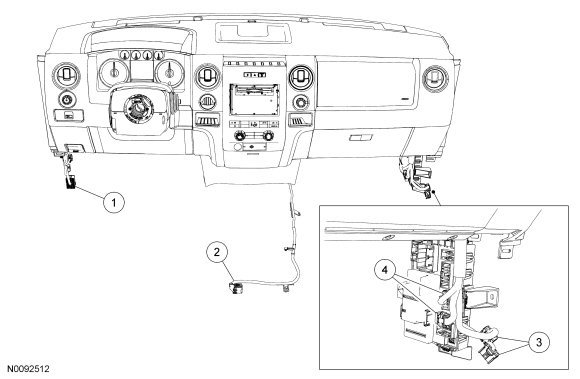 1
2
4
3
N0092512