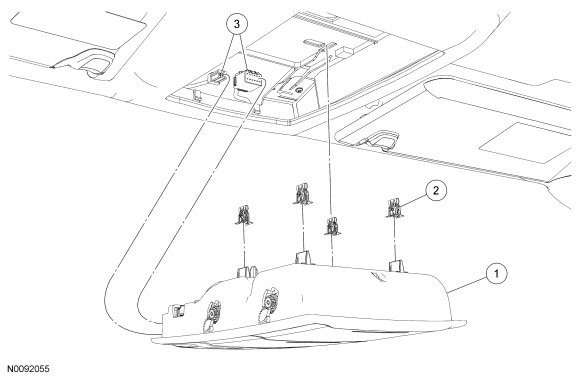 3
2
1
N0092055