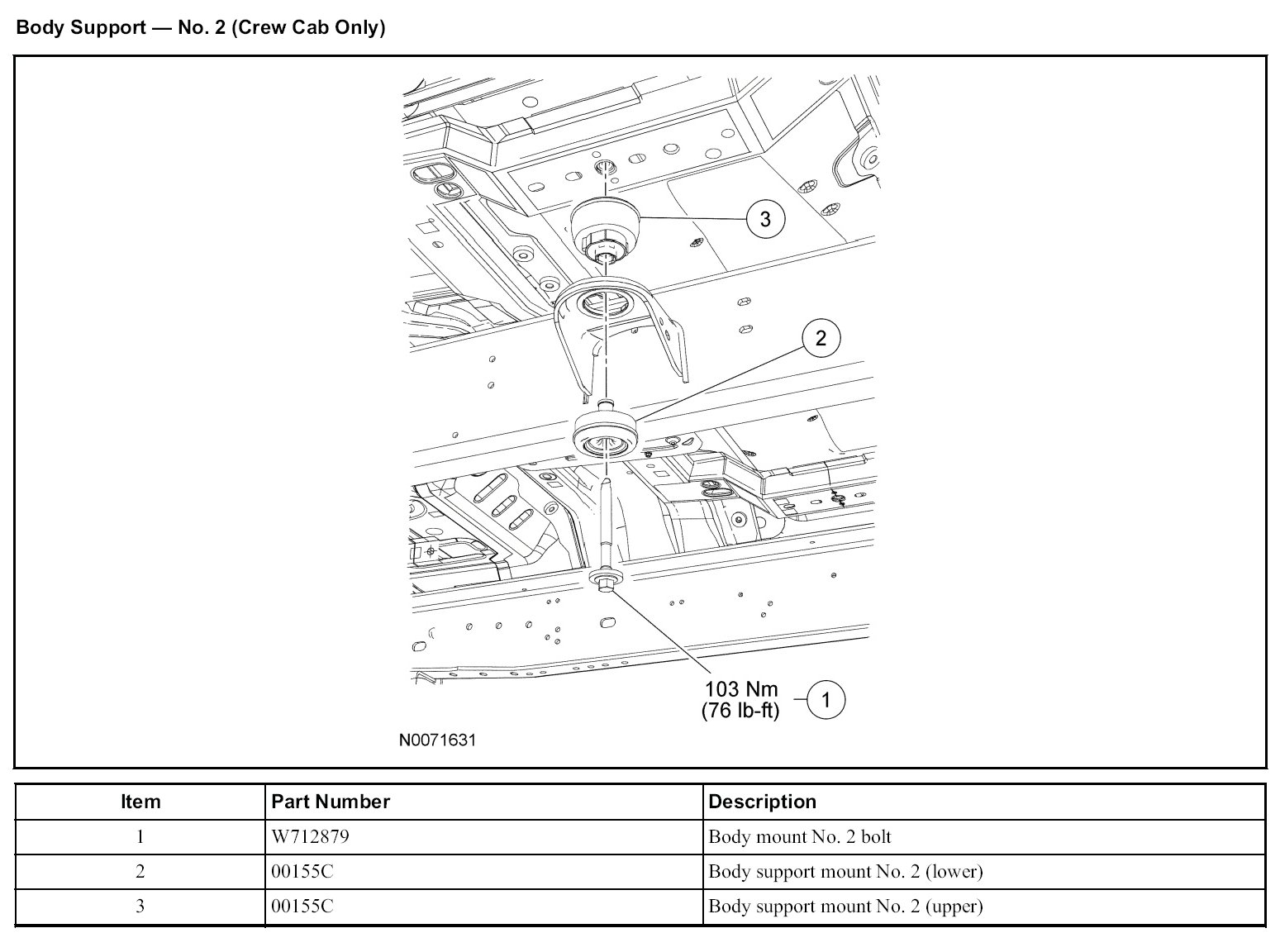 Body Support — No. 2 (Crew Cab Only)

3

2

103 Nm
(76 lb-ft)

1

N0071631

| Item | Part Number | Description |
|---|---|---|
| 1 | W712879 | Body mount No. 2 bolt |
| 2 | 00155C | Body support mount No. 2 (lower) |
| 3 | 00155C | Body support mount No. 2 (upper) |