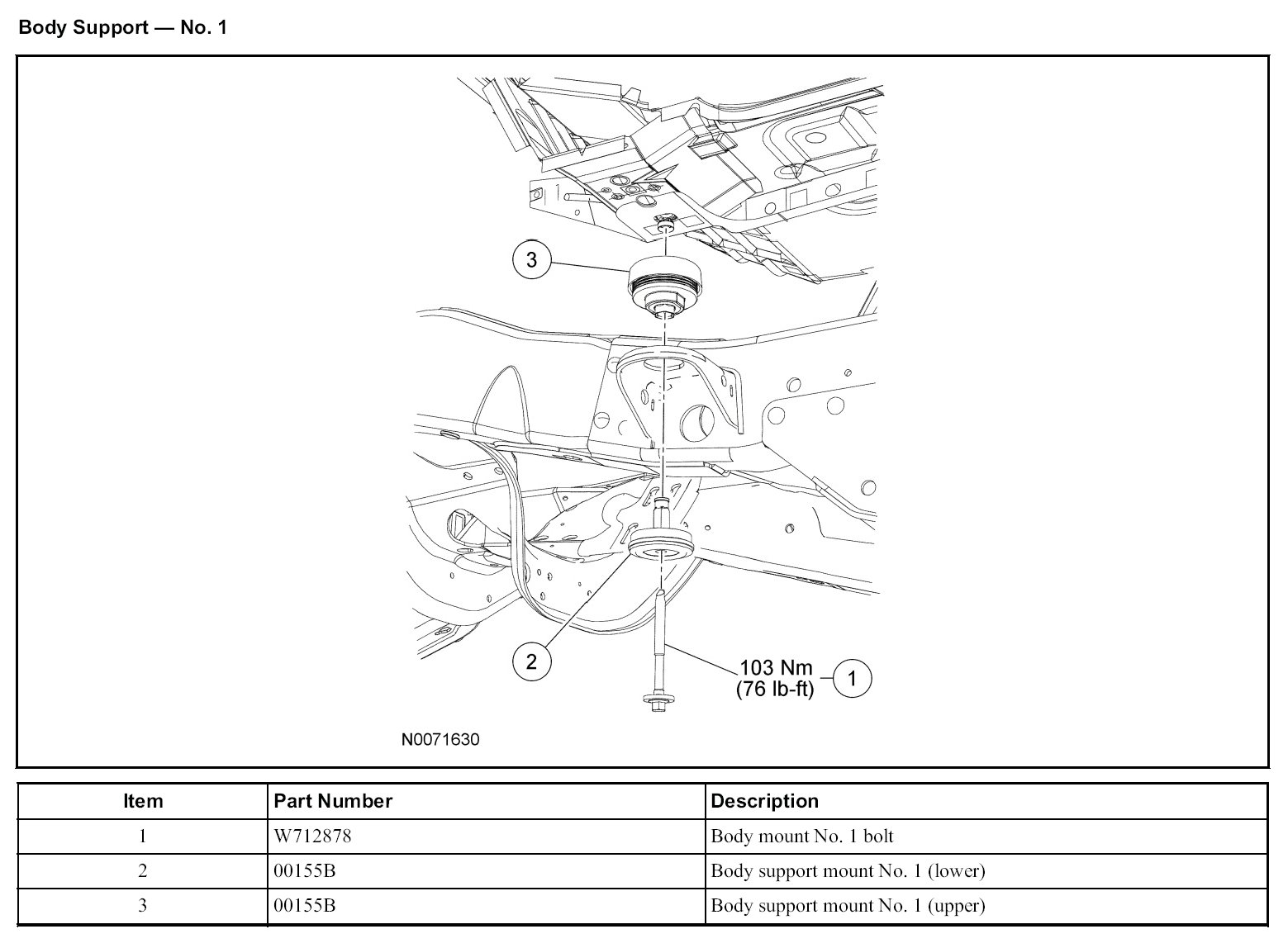 Body Support — No. 1

3

2

103 Nm
(76 lb-ft)

1

N0071630

| Item | Part Number | Description |
|---|---|---|
| 1 | W712878 | Body mount No. 1 bolt |
| 2 | 00155B | Body support mount No. 1 (lower) |
| 3 | 00155B | Body support mount No. 1 (upper) |