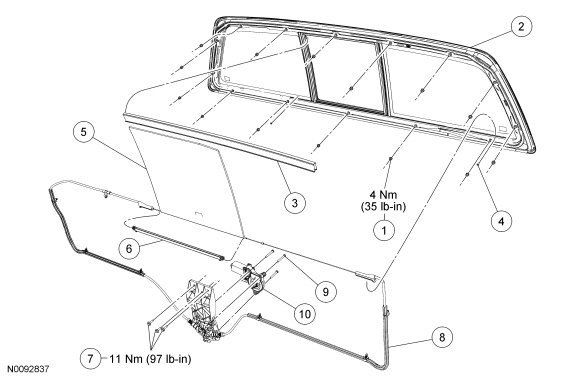 2

5

3

4 Nm
(35 lb-in)

1

4

6

9

10

8

7 11 Nm (97 lb-in)

N0092837