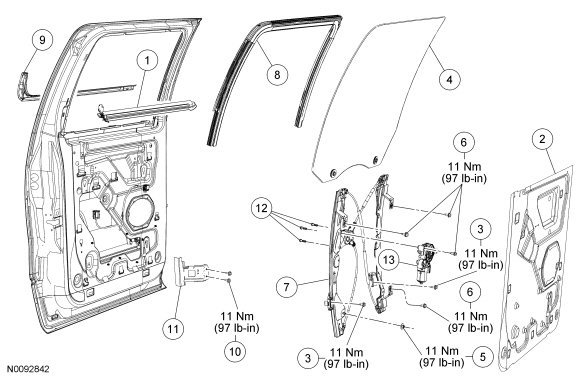 9

1

8

4

2

6
11 Nm
(97 lb-in)

12

3
11 Nm
(97 lb-in)

13

7

6
11 Nm
(97 lb-in)

11

11 Nm
(97 lb-in)

10

3
11 Nm
(97 lb-in)

11 Nm
(97 lb-in)
5

N0092842