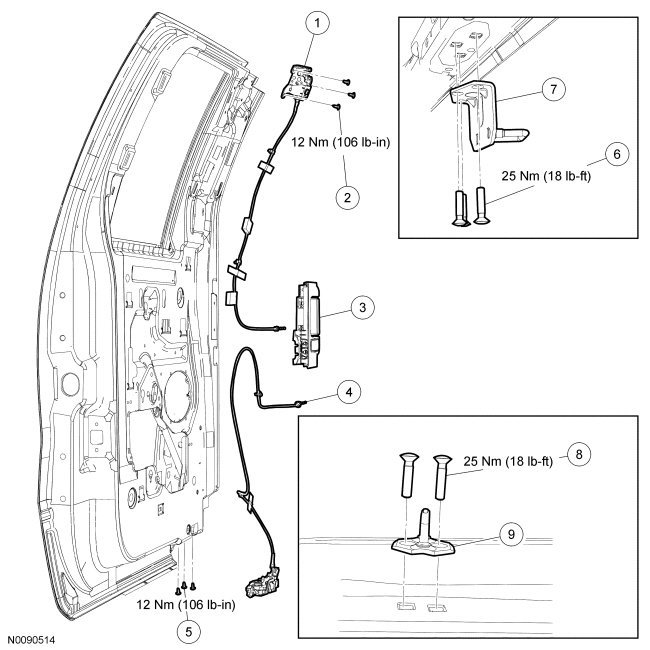 1

12 Nm (106 lb-in)

2

7

6

25 Nm (18 lb-ft)

3

4

8

25 Nm (18 lb-ft)

9

12 Nm (106 lb-in)

5

N0090514