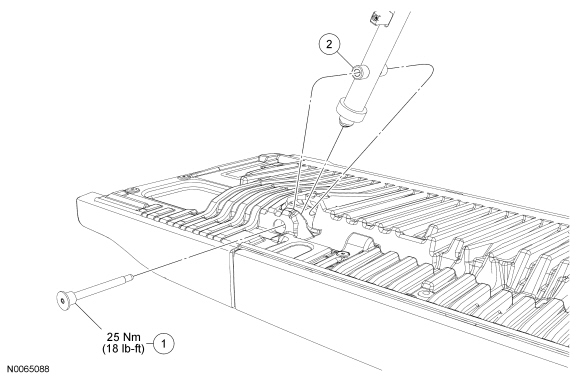 2

25 Nm
(18 lb-ft)
1

N0065088