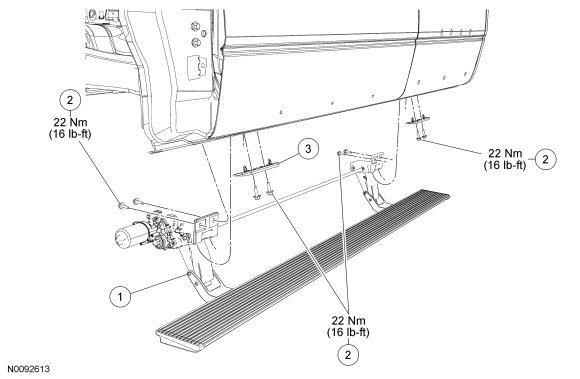 2
22 Nm
(16 lb-ft)

3

22 Nm
(16 lb-ft)
2

1

22 Nm
(16 lb-ft)
2

N0092613