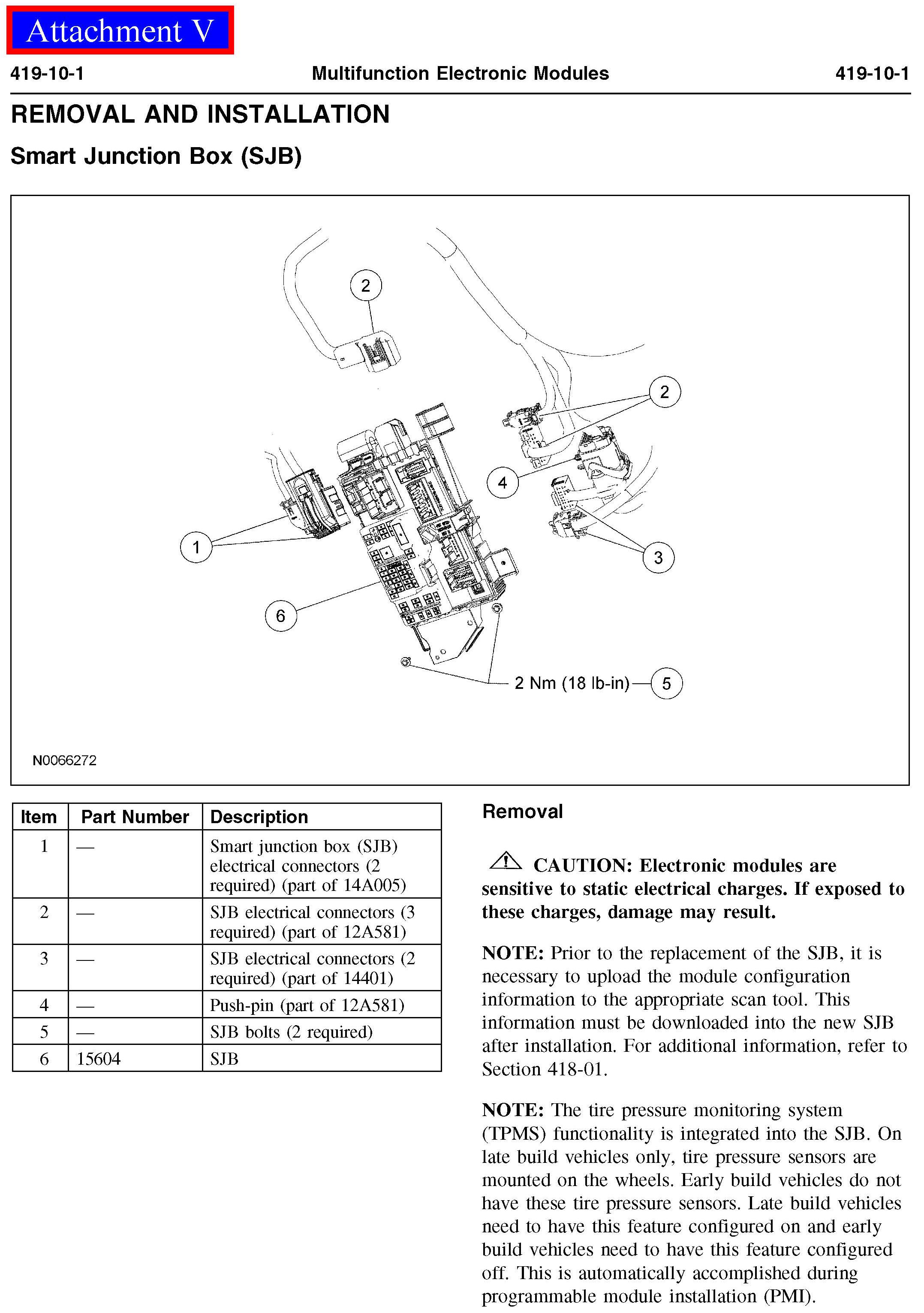 Attachment V

419-10-1 Multifunction Electronic Modules 419-10-1

REMOVAL AND INSTALLATION

Smart Junction Box (SJB)

2

2

4

1

3

6

2 Nm (18 lb-in) 5

N0066272

| Item | Part Number | Description |
|---|---|---|
| 1 | — | Smart junction box (SJB) electrical connectors (2 required) (part of 14A005) |
| 2 | — | SJB electrical connectors (3 required) (part of 12A581) |
| 3 | — | SJB electrical connectors (2 required) (part of 14401) |
| 4 | — | Push-pin (part of 12A581) |
| 5 | — | SJB bolts (2 required) |
| 6 | 15604 | SJB |

Removal

CAUTION: Electronic modules are sensitive to static electrical charges. If exposed to these charges, damage may result.

NOTE: Prior to the replacement of the SJB, it is necessary to upload the module configuration information to the appropriate scan tool. This information must be downloaded into the new SJB after installation. For additional information, refer to Section 418-01.

NOTE: The tire pressure monitoring system (TPMS) functionality is integrated into the SJB. On late build vehicles only, tire pressure sensors are mounted on the wheels. Early build vehicles do not have these tire pressure sensors. Late build vehicles need to have this feature configured on and early build vehicles need to have this feature configured off. This is automatically accomplished during programmable module installation (PMI).