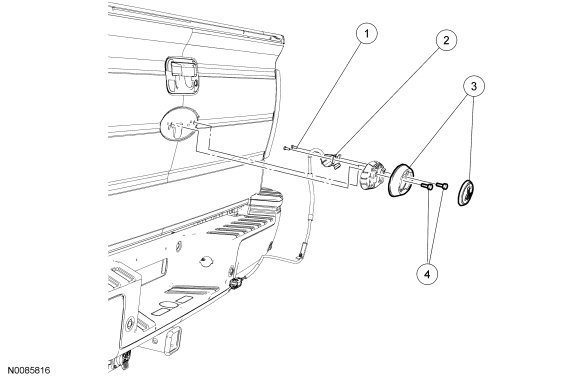 1
2
3
4
N0085816