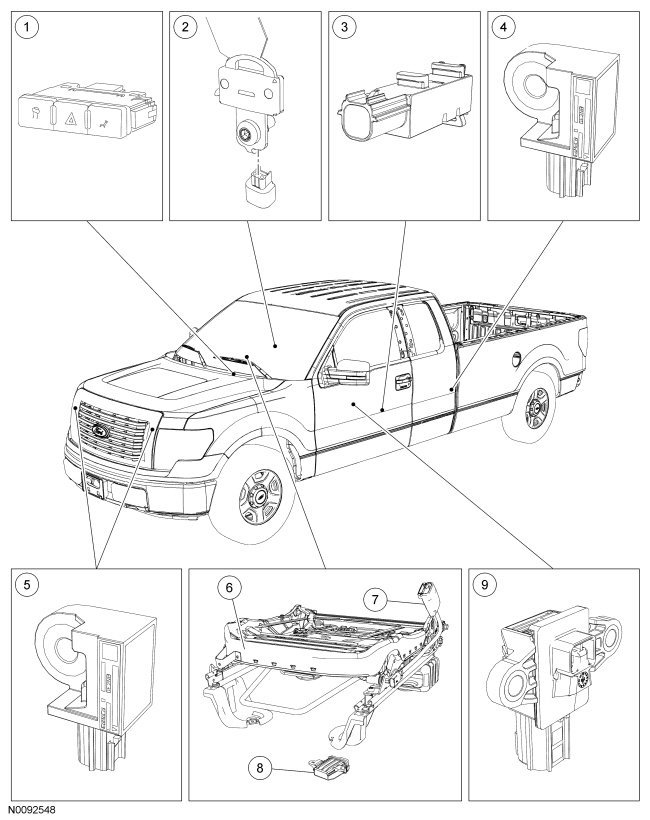 1
2
3
4
5
6
7
8
9
N0092548