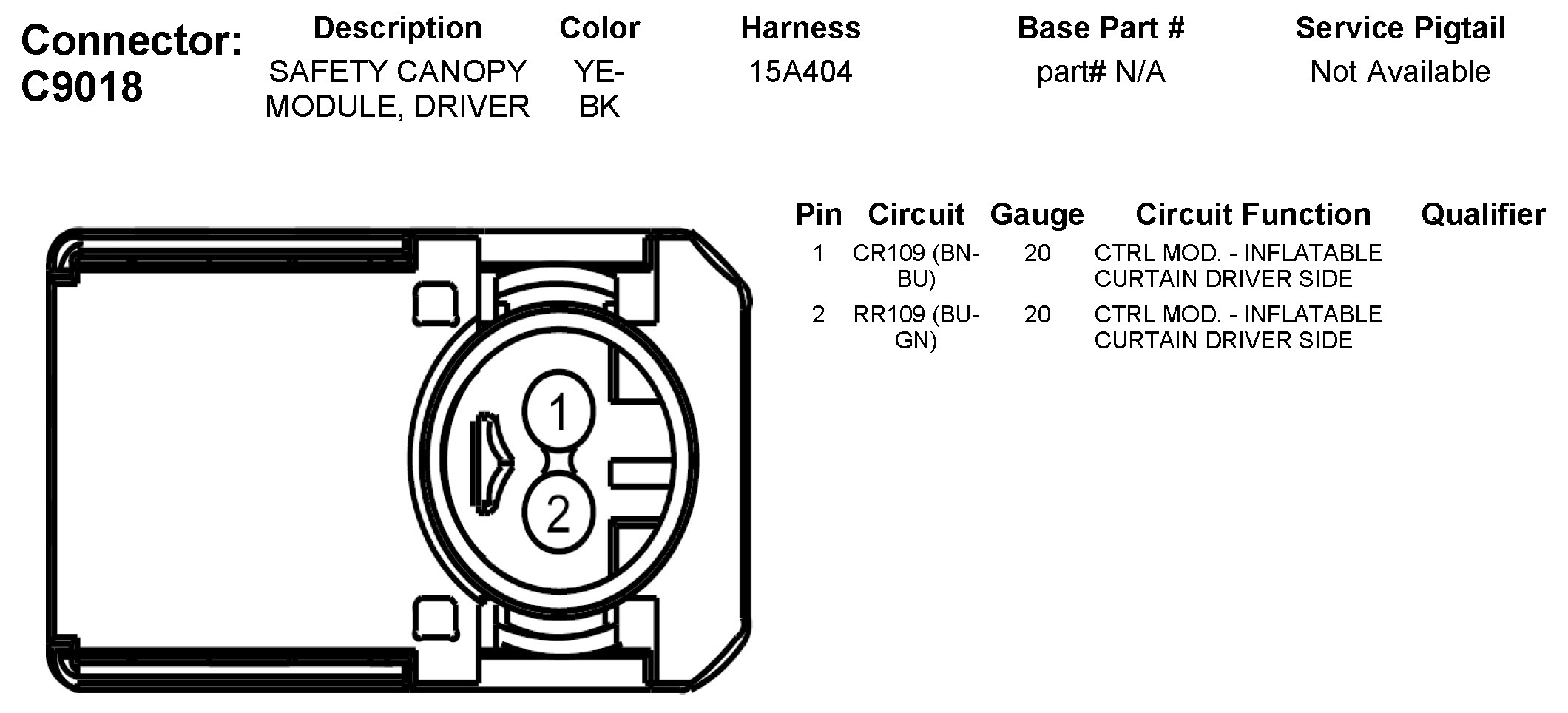 Connector: C9018

| Description | Color | Harness | Base Part # | Service Pigtail |
|---|---|---|---|---|
| SAFETY CANOPY MODULE, DRIVER | YE-BK | 15A404 | part# N/A | Not Available |

1
2

| Pin | Circuit | Gauge | Circuit Function | Qualifier |
|---|---|---|---|---|
| 1 | CR109 (BN-BU) | 20 | CTRL MOD. - INFLATABLE CURTAIN DRIVER SIDE | |
| 2 | RR109 (BU-GN) | 20 | CTRL MOD. - INFLATABLE CURTAIN DRIVER SIDE | |