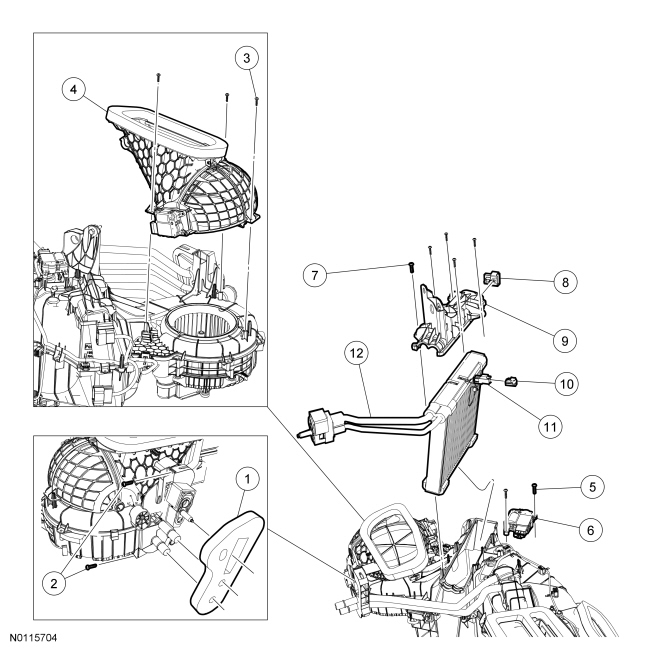 3
4
7
8
9
12
10
11
1
5
6
2
N0115704