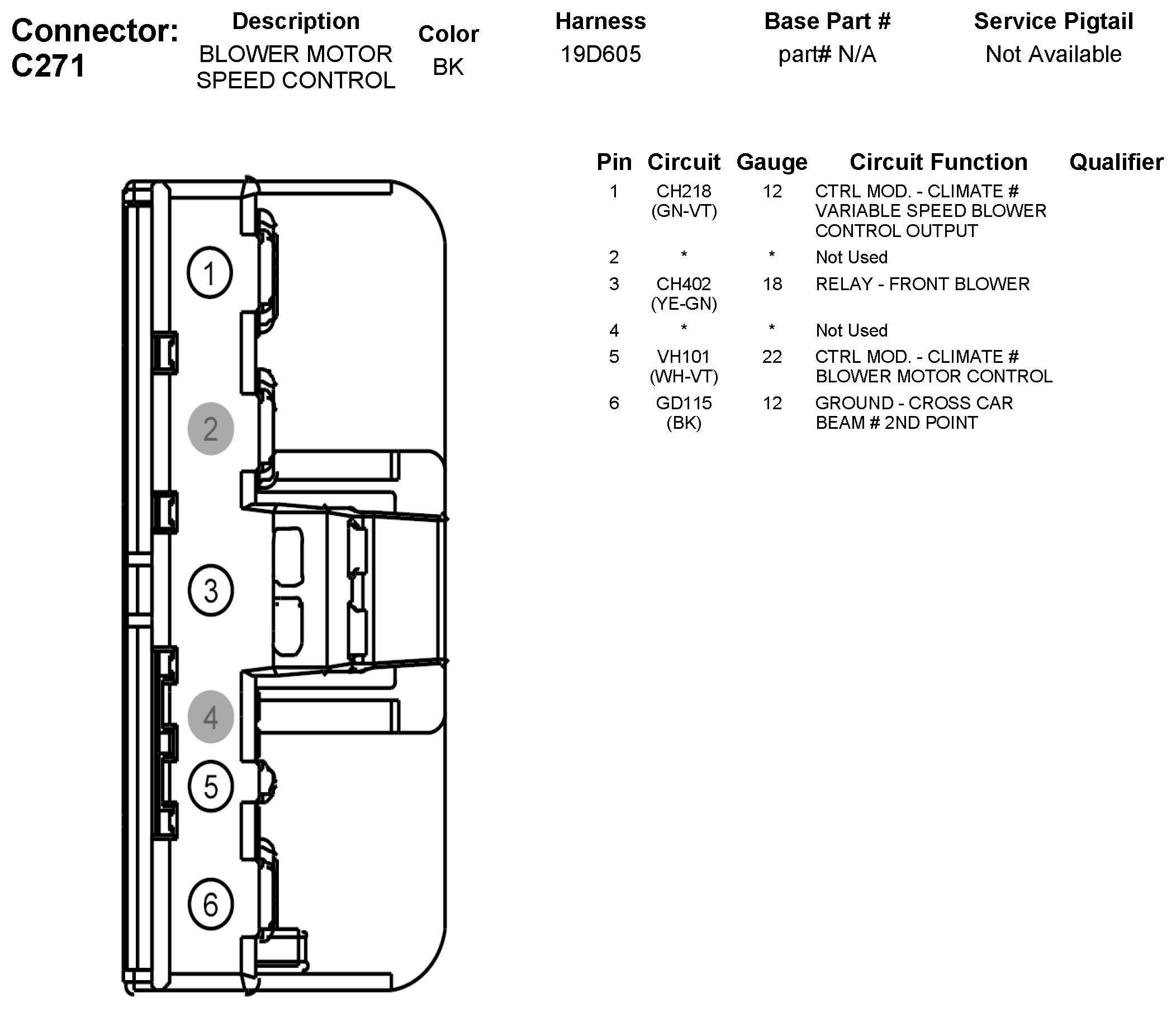 Connector: C271

| Description | Color | Harness | Base Part # | Service Pigtail |
|---|---|---|---|---|
| BLOWER MOTOR SPEED CONTROL | BK | 19D605 | part# N/A | Not Available |

1
2
3
4
5
6

| Pin | Circuit | Gauge | Circuit Function | Qualifier |
|---|---|---|---|---|
| 1 | CH218 (GN-VT) | 12 | CTRL MOD. - CLIMATE # VARIABLE SPEED BLOWER CONTROL OUTPUT | |
| 2 | * | * | Not Used | |
| 3 | CH402 (YE-GN) | 18 | RELAY - FRONT BLOWER | |
| 4 | * | * | Not Used | |
| 5 | VH101 (WH-VT) | 22 | CTRL MOD. - CLIMATE # BLOWER MOTOR CONTROL | |
| 6 | GD115 (BK) | 12 | GROUND - CROSS CAR BEAM # 2ND POINT | |