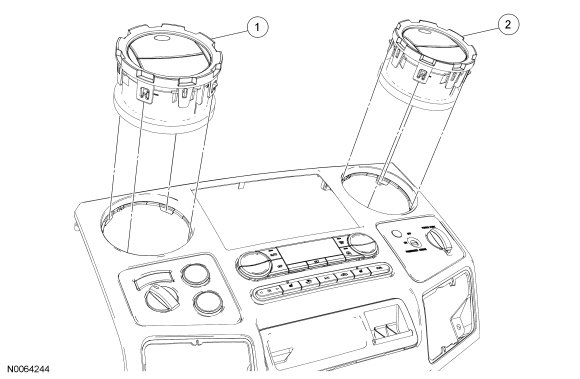 1
2
N0064244