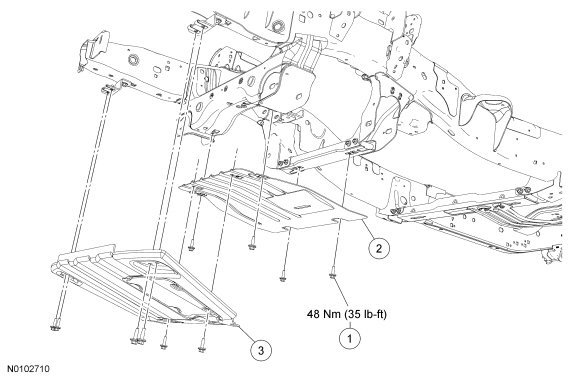 2

48 Nm (35 lb-ft)

1

3

N0102710