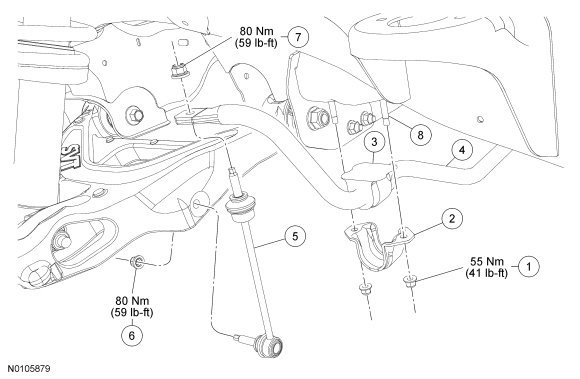 80 Nm
(59 lb-ft)
7

8
3
4
2
5
55 Nm
(41 lb-ft)
1

80 Nm
(59 lb-ft)
6

N0105879