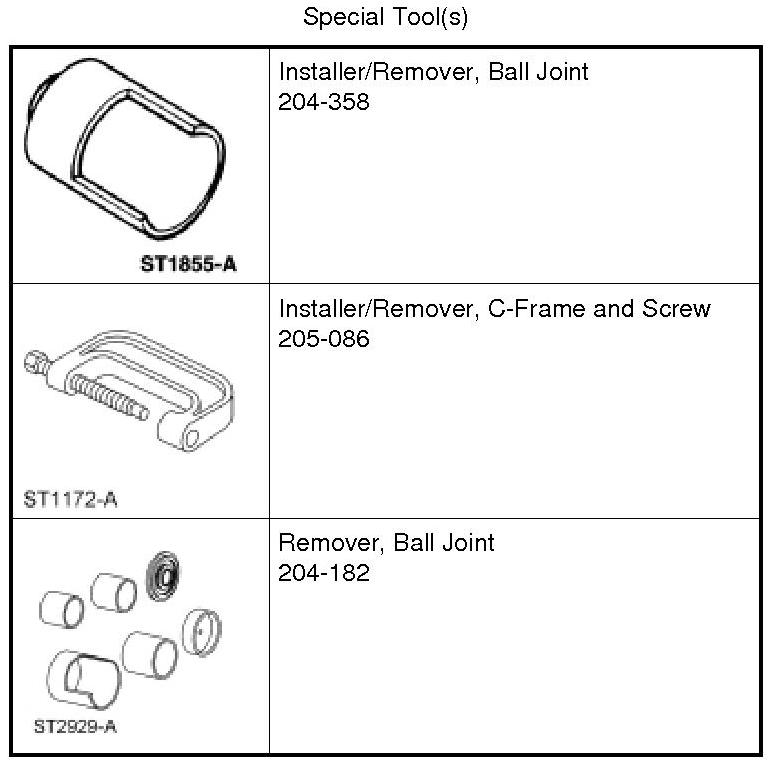 Special Tool(s)

| | |
|---|---|
| ST1855-A | Installer/Remover, Ball Joint 204-358 |
| ST1172-A | Installer/Remover, C-Frame and Screw 205-086 |
| ST2929-A | Remover, Ball Joint 204-182 |