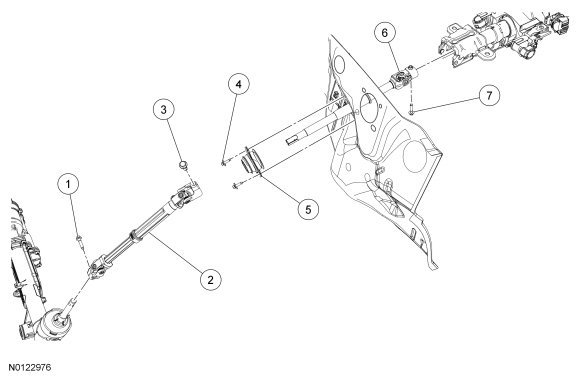 6
4
7
3
1
5
2
N0122976