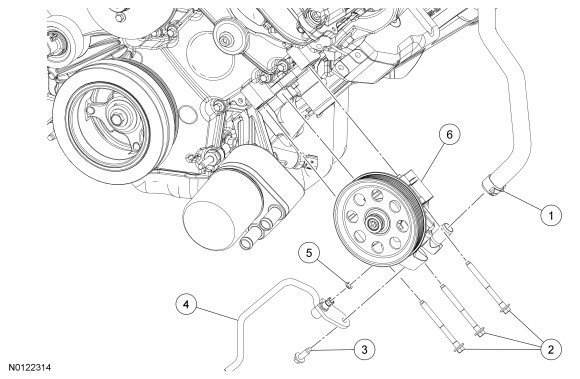 6
1
5
4
3
2
N0122314