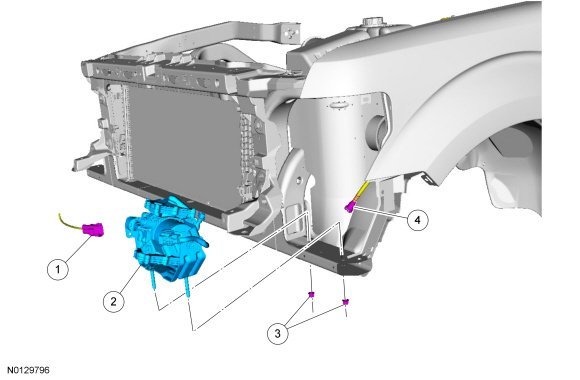 1
2
3
4
N0129796