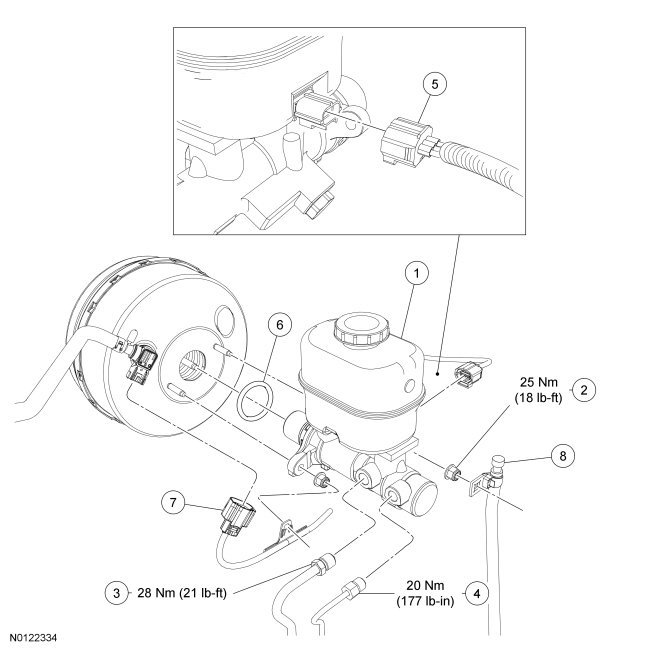 5

1

6

25 Nm
(18 lb-ft)

2

8

7

3 28 Nm (21 lb-ft)

20 Nm
(177 lb-in)

4

N0122334