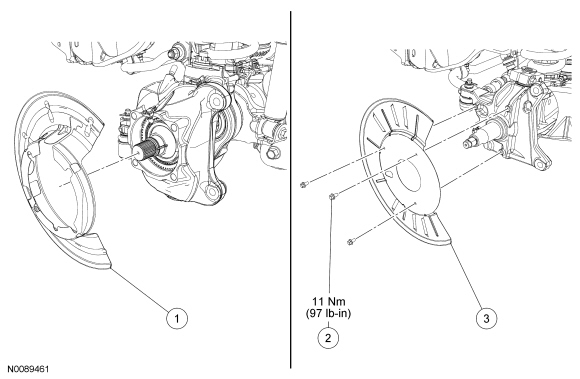 1

11 Nm
(97 lb-in)

2

3

N0089461