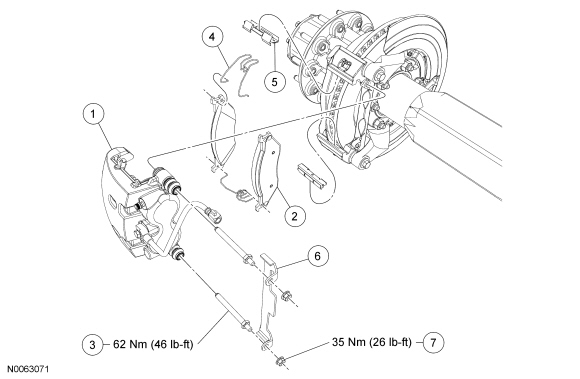 4
5
1
2
6
3 62 Nm (46 lb-ft)
35 Nm (26 lb-ft) 7
N0063071