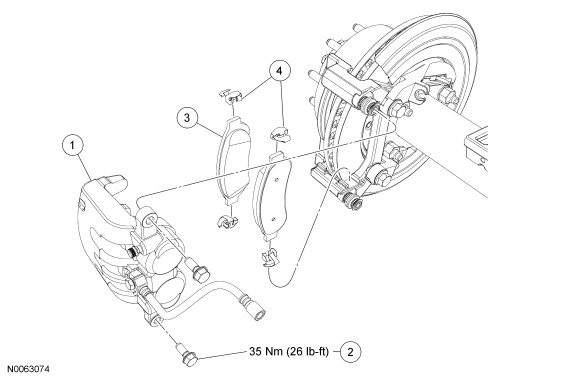 4
3
1
35 Nm (26 lb-ft)
2
N0063074