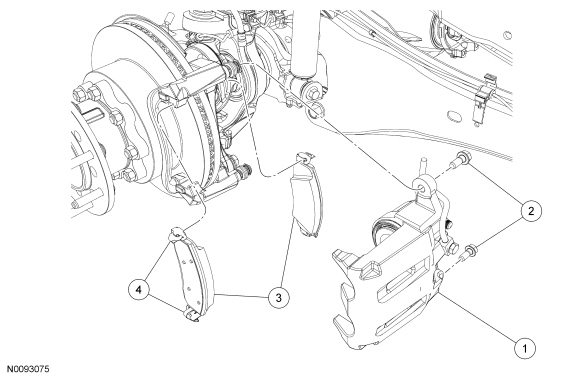 2
4
3
1
N0093075