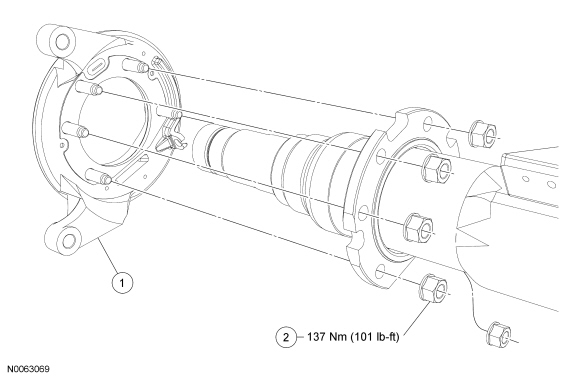 1

2 137 Nm (101 lb-ft)

N0063069