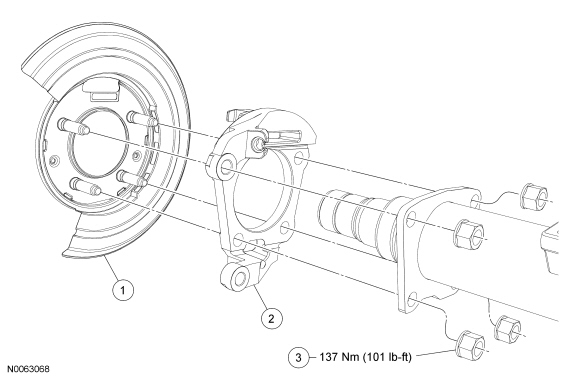 1
2
3 137 Nm (101 lb-ft)
N0063068