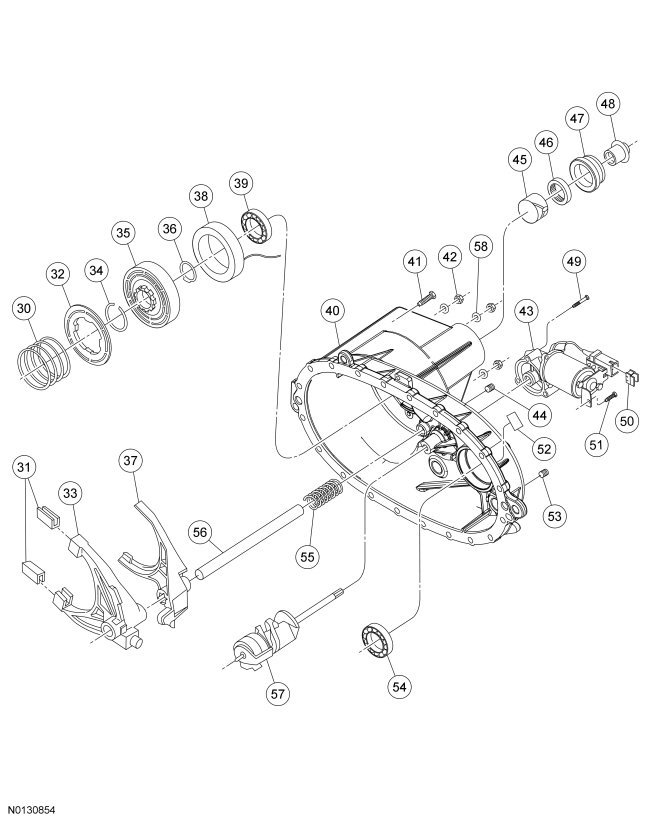 48
47
46
45
39
38
36
35
34
32
30
41
42
58
49
40
43
44
50
51
52
53
31
33
37
56
55
57
54
N0130854